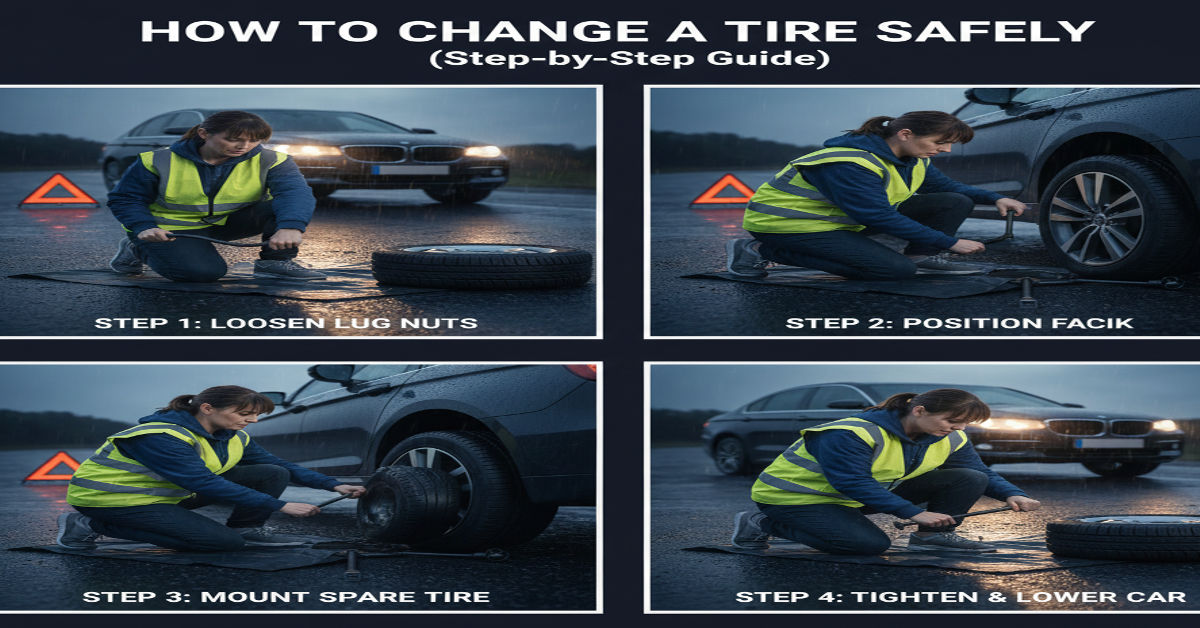 HOW TO CHANGE A TIRE SAFELY
(Step-by-Step Guide)

STEP 1: LOOSEN LUG NUTS

STEP 2: POSITION FACIK

STEP 3: MOUNT SPARE TIRE

STEP 4: TIGHTEN & LOWER CAR